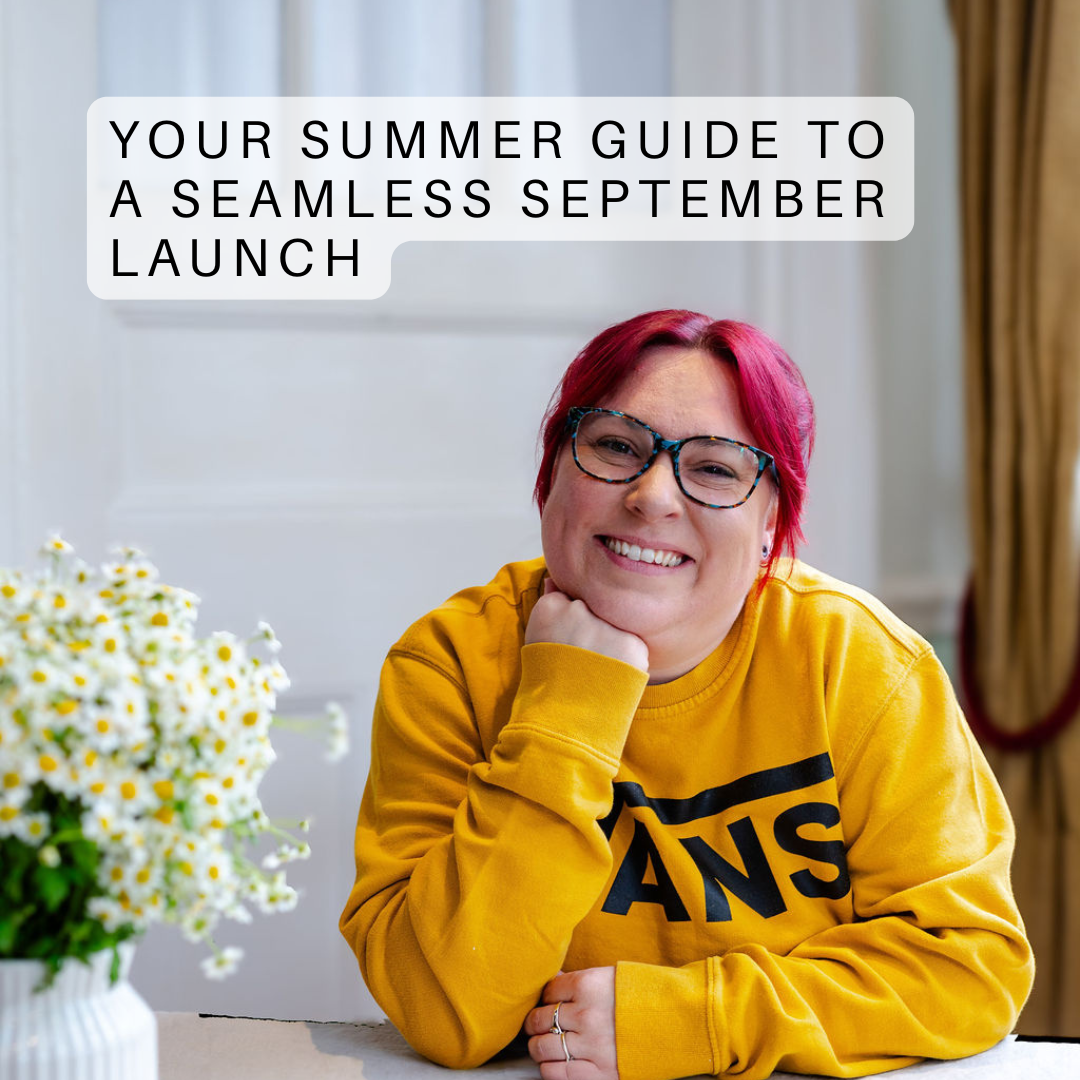 YOUR SUMMER GUIDE TO A SEAMLESS SEPTEMBER LAUNCH

ANS